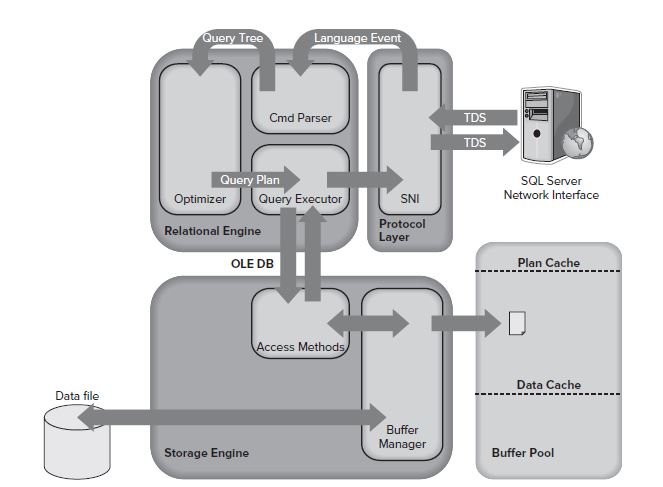 Query Tree
Language Event
Cmd Parser
TDS
TDS
SQL Server Network Interface
Query Plan
Optimizer
Query Executor
SNI
Relational Engine
Protocol Layer
OLE DB
Plan Cache
Access Methods
Data Cache
Data file
Buffer Manager
Storage Engine
Buffer Pool